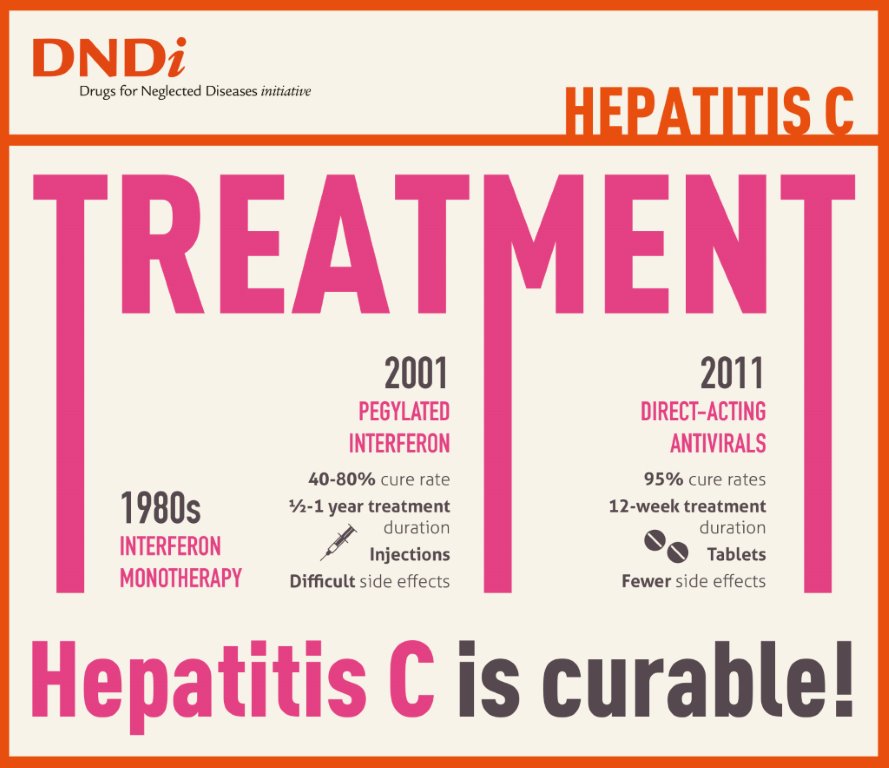 DNDi
Drugs for Neglected Diseases initiative

HEPATITIS C

TREATMENT

1980s
INTERFERON MONOTHERAPY

2001
PEGYLATED INTERFERON
40-80% cure rate
½-1 year treatment duration
Injections
Difficult side effects

2011
DIRECT-ACTING ANTIVIRALS
95% cure rates
12-week treatment duration
Tablets
Fewer side effects

Hepatitis C is curable!