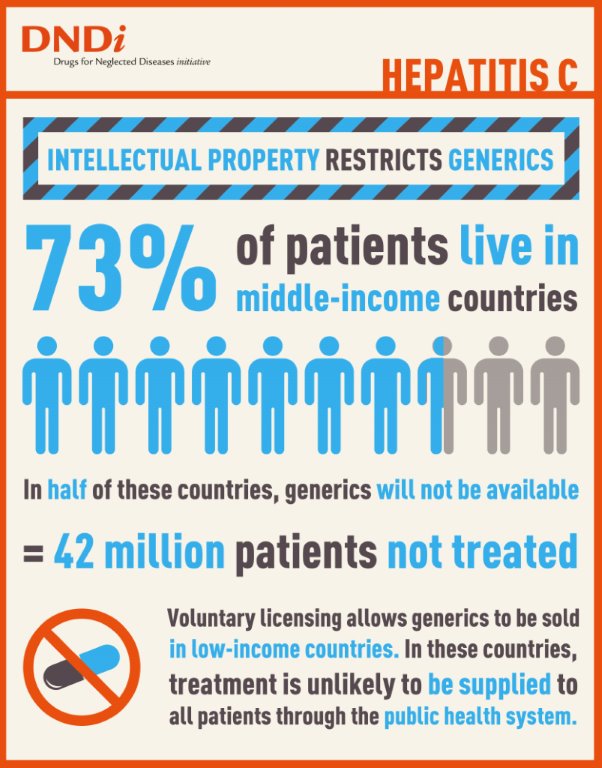 DNDi
Drugs for Neglected Diseases initiative

HEPATITIS C

INTELLECTUAL PROPERTY RESTRICTS GENERICS

73% of patients live in middle-income countries

In half of these countries, generics will not be available

= 42 million patients not treated

Voluntary licensing allows generics to be sold in low-income countries. In these countries, treatment is unlikely to be supplied to all patients through the public health system.